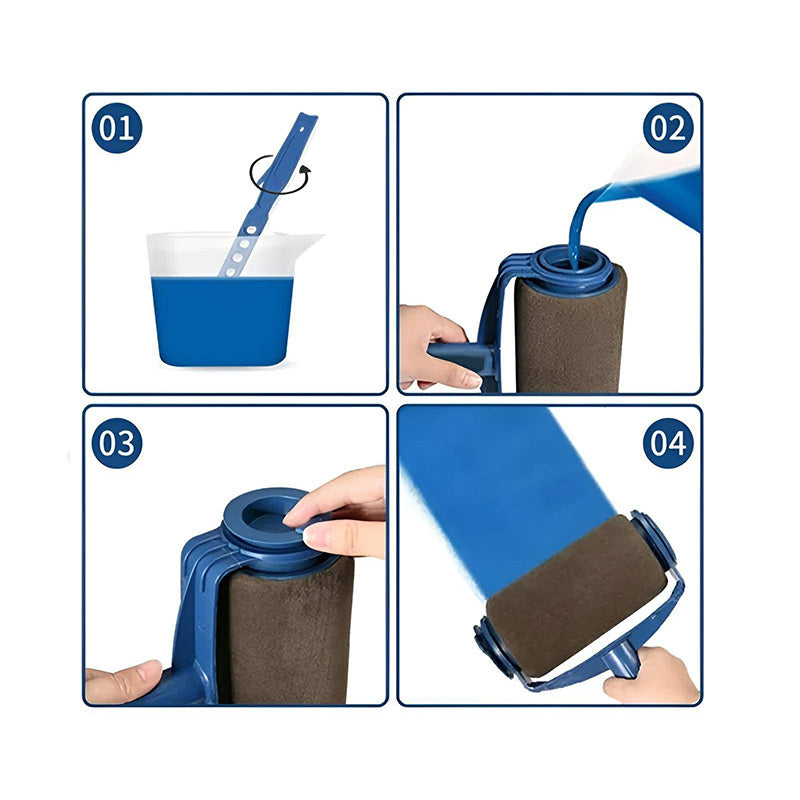 01

02

03

04